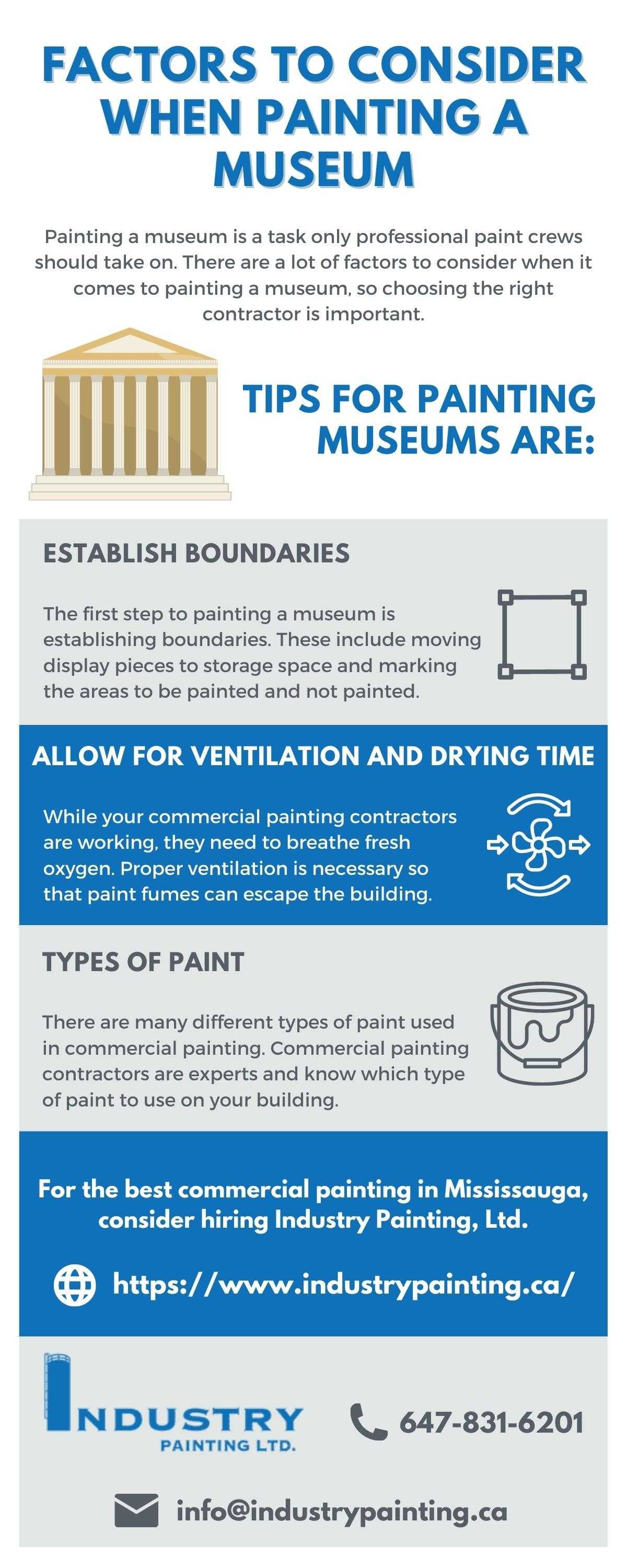 FACTORS TO CONSIDER WHEN PAINTING A MUSEUM

Painting a museum is a task only professional paint crews should take on. There are a lot of factors to consider when it comes to painting a museum, so choosing the right contractor is important.

TIPS FOR PAINTING MUSEUMS ARE:

ESTABLISH BOUNDARIES

The first step to painting a museum is establishing boundaries. These include moving display pieces to storage space and marking the areas to be painted and not painted.

ALLOW FOR VENTILATION AND DRYING TIME

While your commercial painting contractors are working, they need to breathe fresh oxygen. Proper ventilation is necessary so that paint fumes can escape the building.

TYPES OF PAINT

There are many different types of paint used in commercial painting. Commercial painting contractors are experts and know which type of paint to use on your building.

For the best commercial painting in Mississauga, consider hiring Industry Painting, Ltd.

https://www.industrypainting.ca/

INDUSTRY PAINTING LTD.

647-831-6201

info@industrypainting.ca