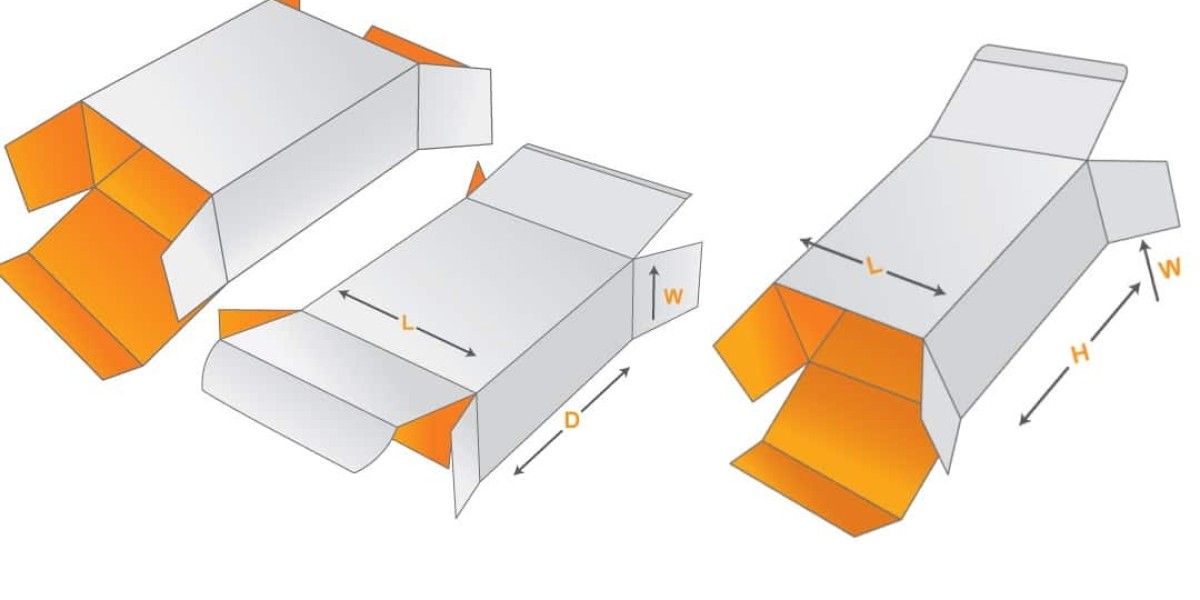 L
W
D
L
W
H